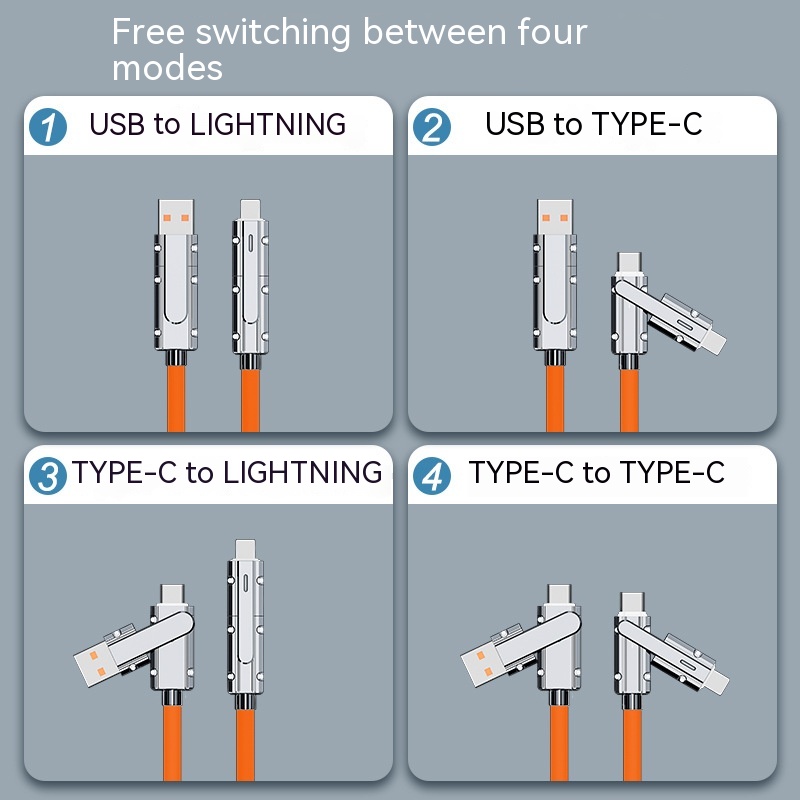 Free switching between four modes

1 USB to LIGHTNING

2 USB to TYPE-C

3 TYPE-C to LIGHTNING

4 TYPE-C to TYPE-C