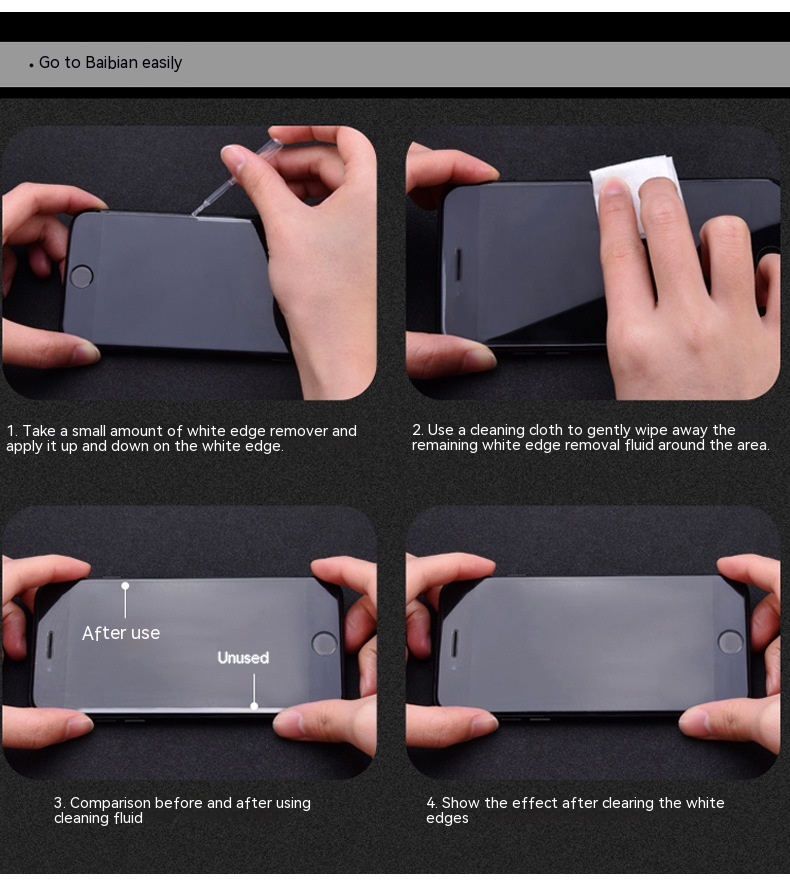 • Go to Baibian easily

1. Take a small amount of white edge remover and apply it up and down on the white edge.

2. Use a cleaning cloth to gently wipe away the remaining white edge removal fluid around the area.

After use

Unused

3. Comparison before and after using cleaning fluid

4. Show the effect after clearing the white edges